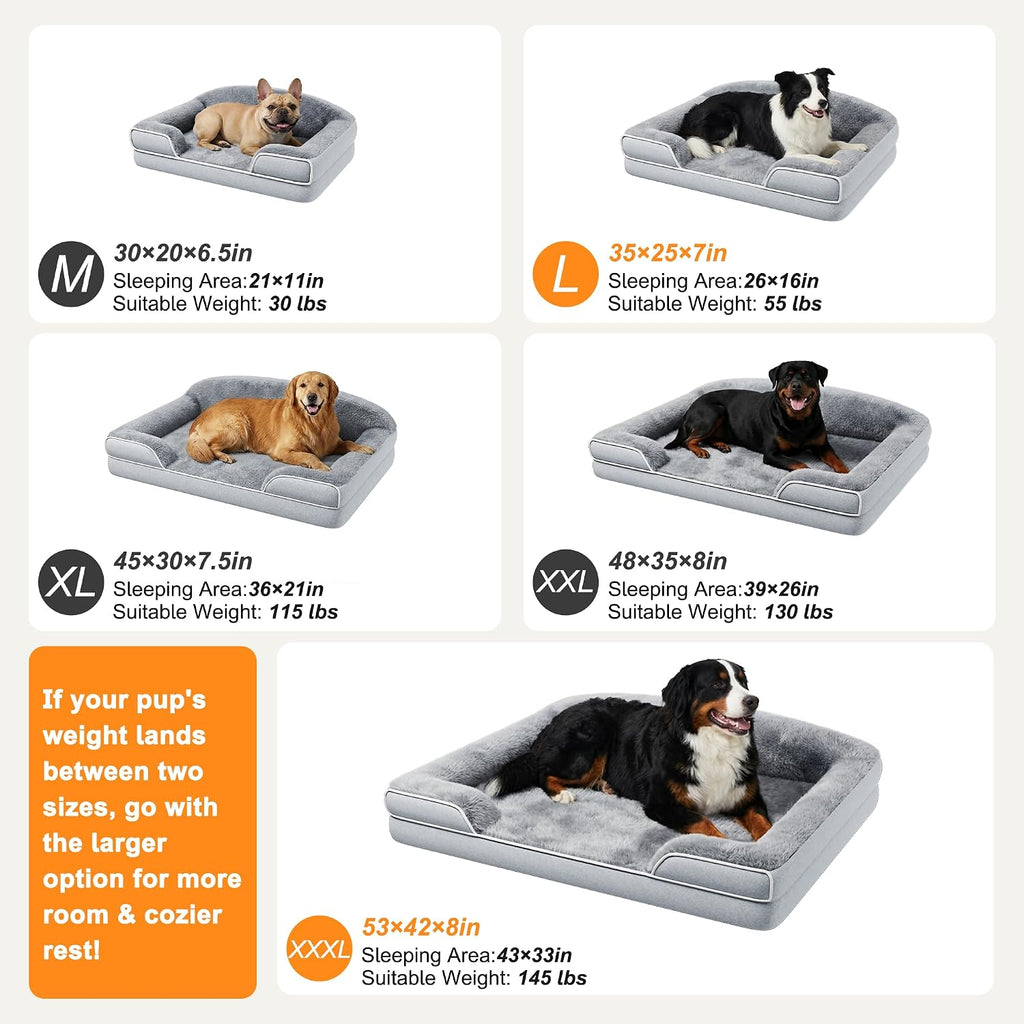 M
30×20×6.5in
Sleeping Area:21×11in
Suitable Weight: 30 lbs

L
35×25×7in
Sleeping Area:26×16in
Suitable Weight: 55 lbs

XL
45×30×7.5in
Sleeping Area:36×21in
Suitable Weight: 115 lbs

XXL
48×35×8in
Sleeping Area:39×26in
Suitable Weight: 130 lbs

If your pup's weight lands between two sizes, go with the larger option for more room & cozier rest!

XXXL
53×42×8in
Sleeping Area:43×33in
Suitable Weight: 145 lbs