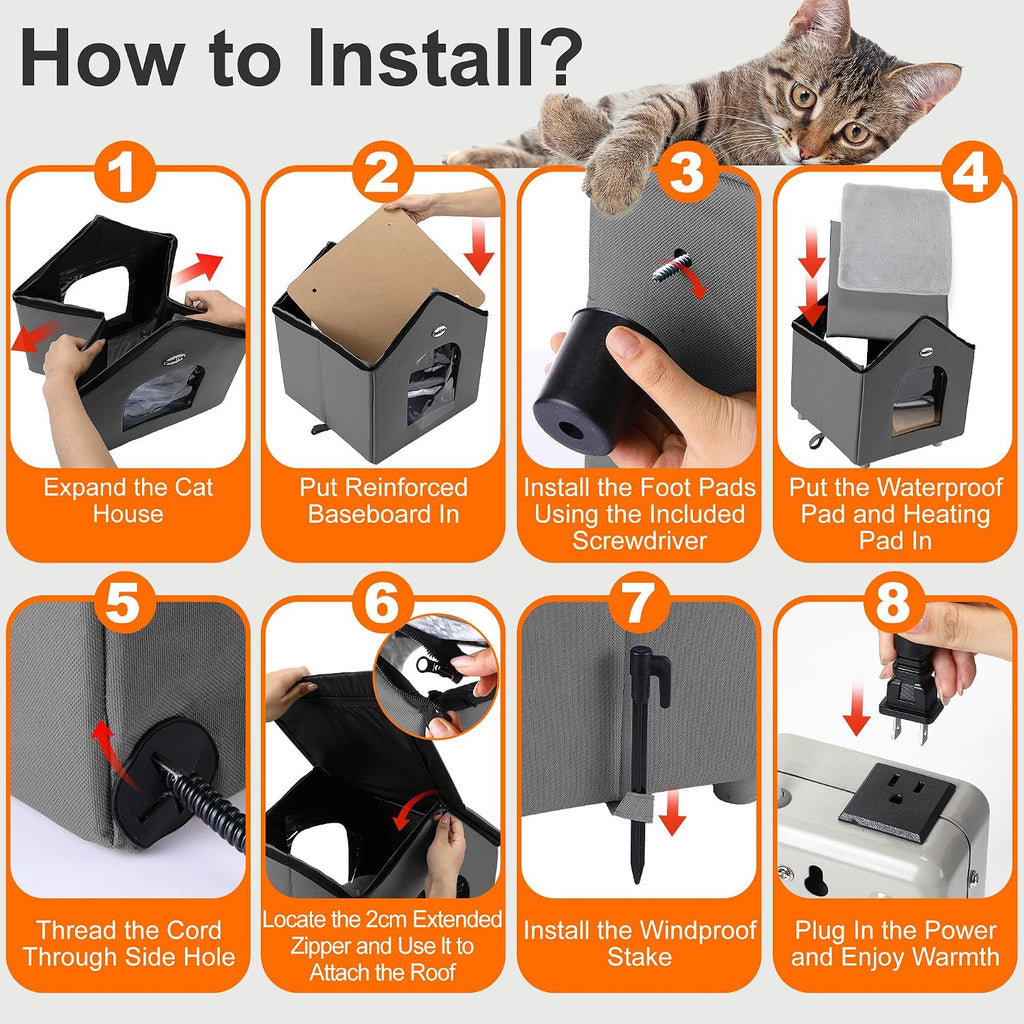 How to Install?

1

Expand the Cat House

2

Put Reinforced Baseboard In

3

Install the Foot Pads Using the Included Screwdriver

4

Put the Waterproof Pad and Heating Pad In

5

Thread the Cord Through Side Hole

6

Locate the 2cm Extended Zipper and Use It to Attach the Roof

7

Install the Windproof Stake

8

Plug In the Power and Enjoy Warmth