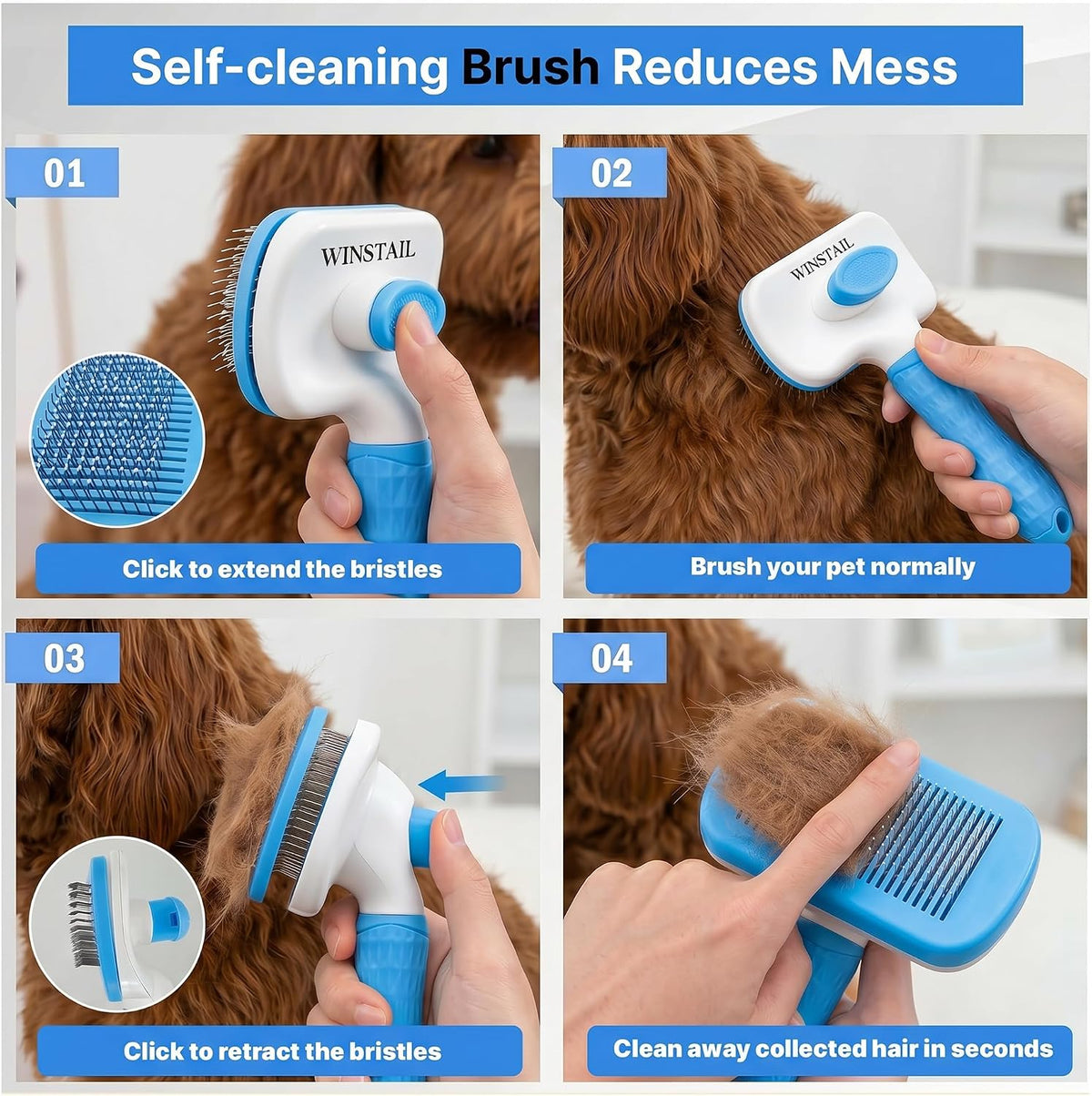 Self-cleaning Brush Reduces Mess

01

WINSTAIL

Click to extend the bristles

02

WINSTAIL

Brush your pet normally

03

Click to retract the bristles

04

Clean away collected hair in seconds