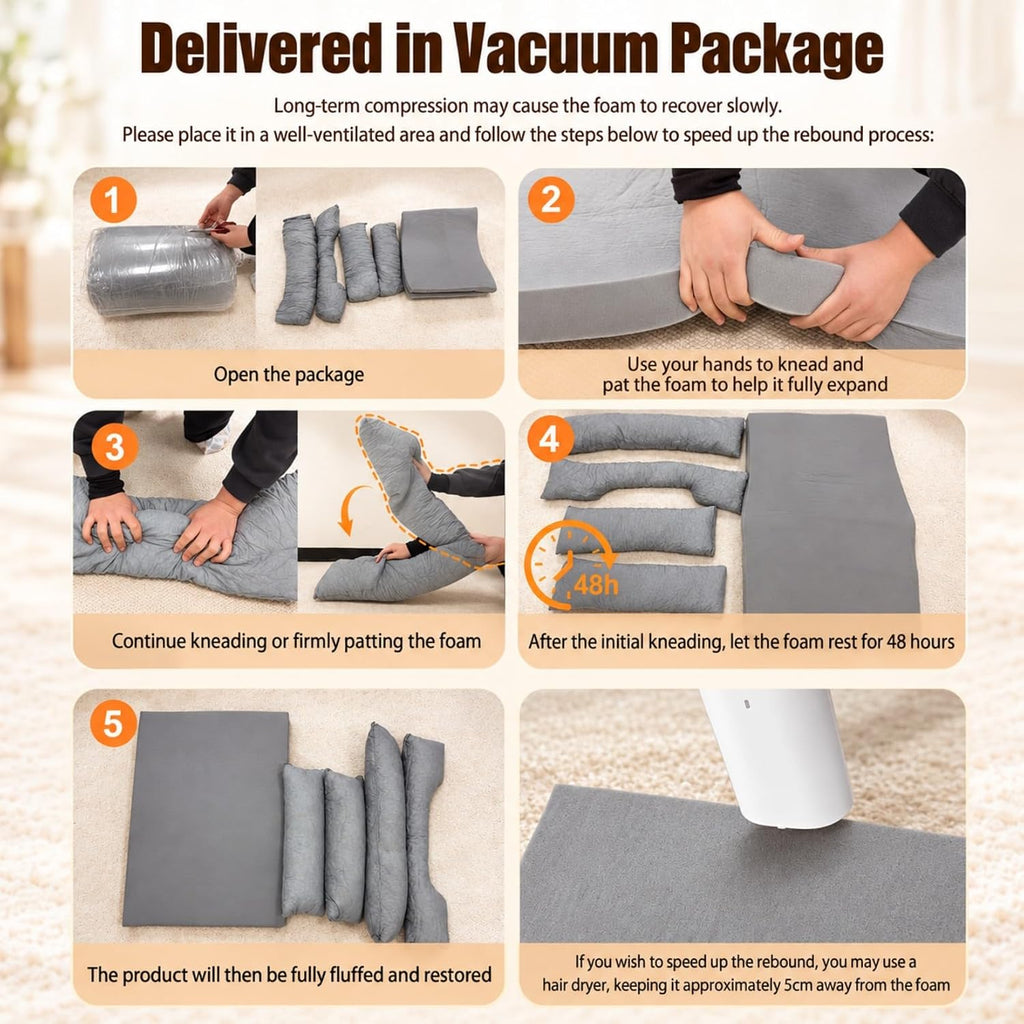 Delivered in Vacuum Package

Long-term compression may cause the foam to recover slowly.
Please place it in a well-ventilated area and follow the steps below to speed up the rebound process:

1

Open the package

2

Use your hands to knead and
pat the foam to help it fully expand

3

Continue kneading or firmly patting the foam

4

48h

After the initial kneading, let the foam rest for 48 hours

5

The product will then be fully fluffed and restored

If you wish to speed up the rebound, you may use a
hair dryer, keeping it approximately 5cm away from the foam