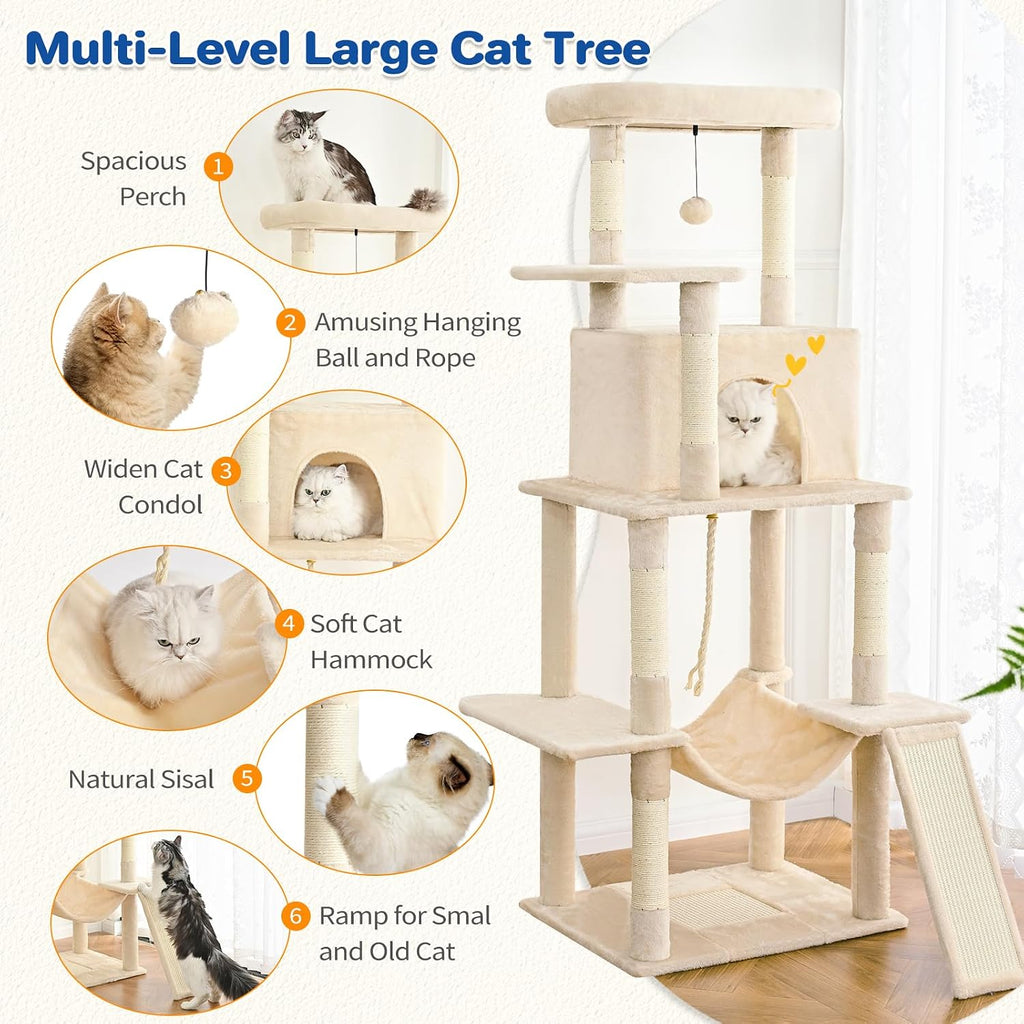 Multi-Level Large Cat Tree

Spacious Perch 1

2 Amusing Hanging Ball and Rope

Widen Cat Condol 3

4 Soft Cat Hammock

Natural Sisal 5

6 Ramp for Smal and Old Cat