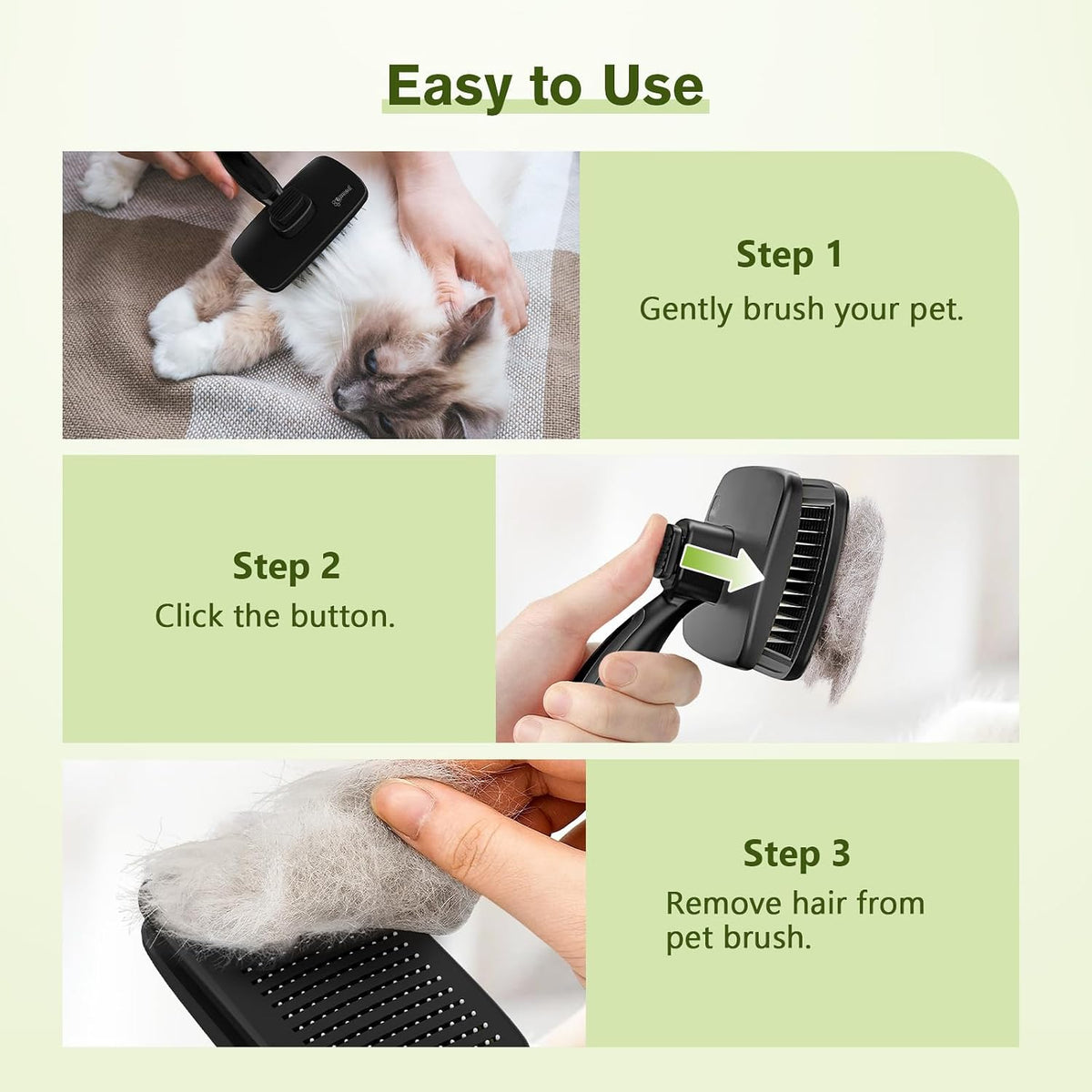 Easy to Use

Step 1
Gently brush your pet.

Step 2
Click the button.

Step 3
Remove hair from pet brush.