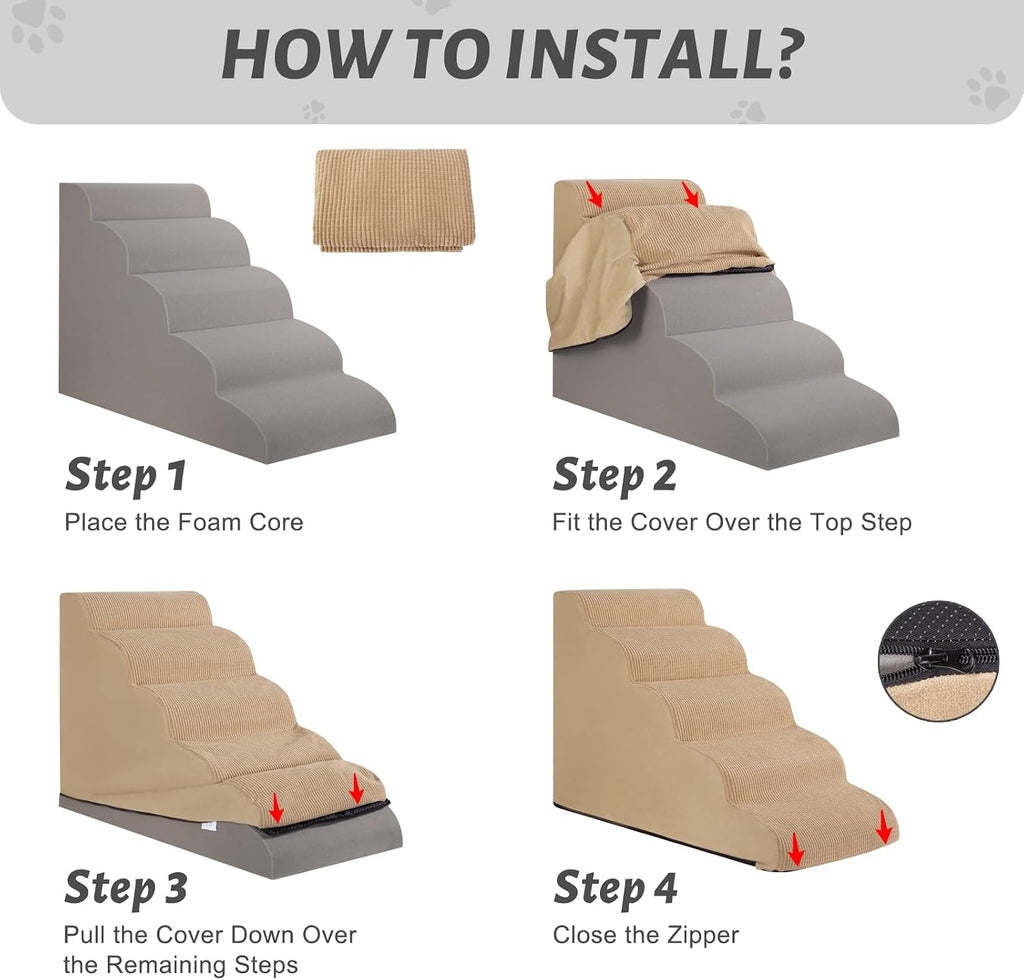 HOW TO INSTALL?

Step 1
Place the Foam Core

Step 2
Fit the Cover Over the Top Step

Step 3
Pull the Cover Down Over the Remaining Steps

Step 4
Close the Zipper