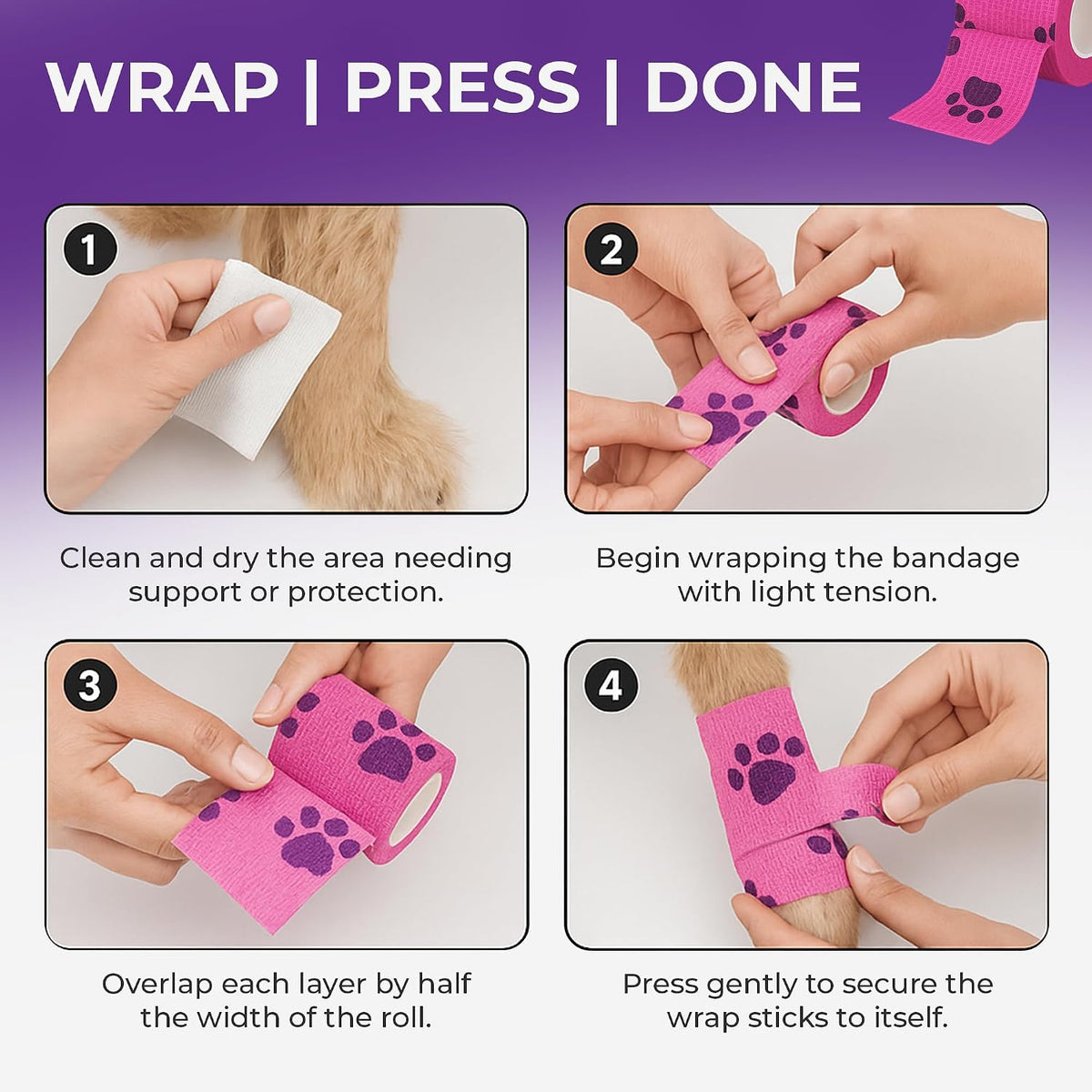 WRAP | PRESS | DONE

1

Clean and dry the area needing support or protection.

2

Begin wrapping the bandage with light tension.

3

Overlap each layer by half the width of the roll.

4

Press gently to secure the wrap sticks to itself.