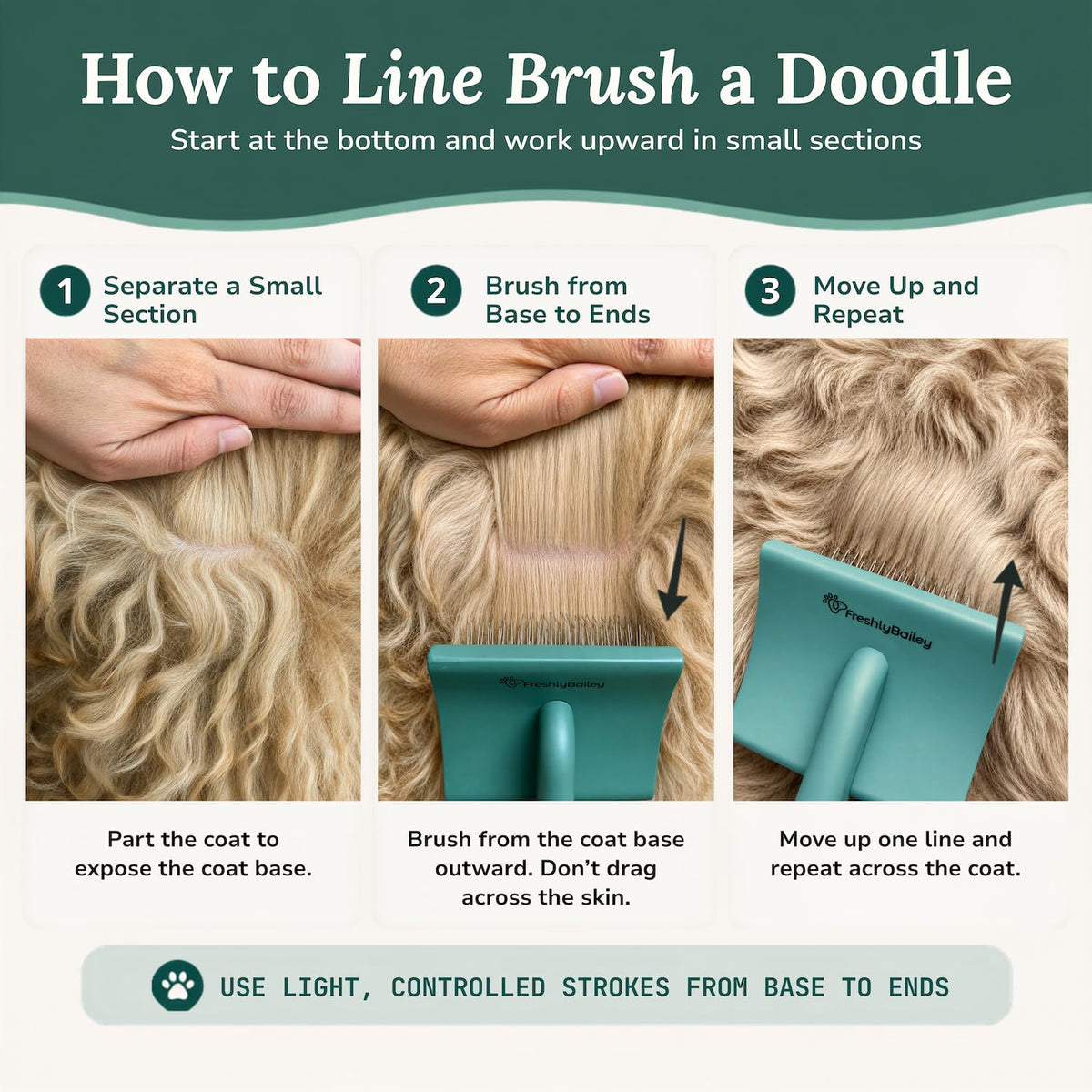 How to Line Brush a Doodle

Start at the bottom and work upward in small sections

1 Separate a Small Section

Part the coat to expose the coat base.

2 Brush from Base to Ends

FreshlyBailey

Brush from the coat base outward. Don't drag across the skin.

3 Move Up and Repeat

FreshlyBailey

Move up one line and repeat across the coat.

USE LIGHT, CONTROLLED STROKES FROM BASE TO ENDS