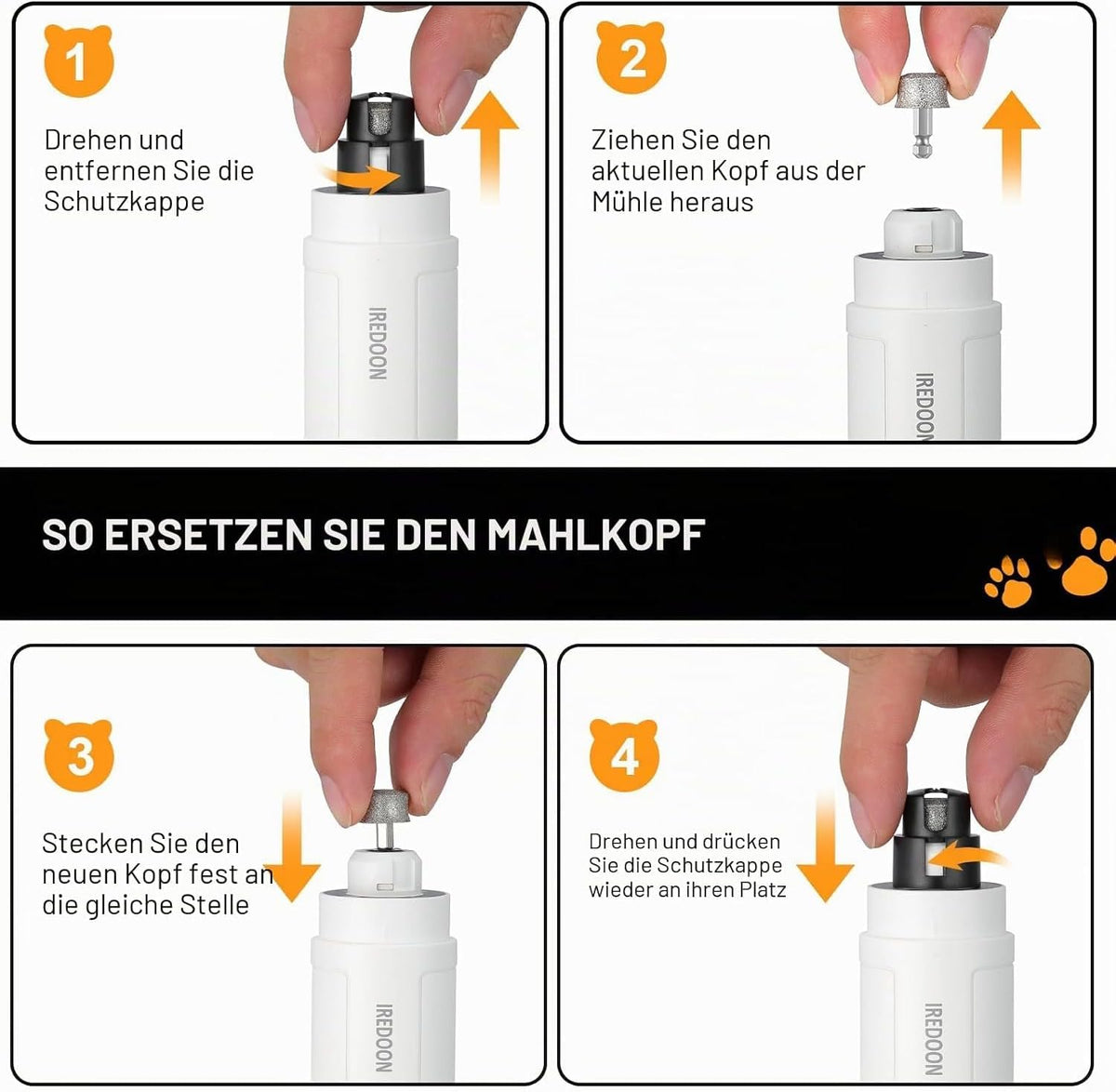 1

Drehen und entfernen Sie die Schutzkappe

IREDOON

2

Ziehen Sie den aktuellen Kopf aus der Mühle heraus

IREDOON

SO ERSETZEN SIE DEN MAHLKOPF

3

Stecken Sie den neuen Kopf fest an die gleiche Stelle

IREDOON

4

Drehen und drücken Sie die Schutzkappe wieder an ihren Platz

IREDOON