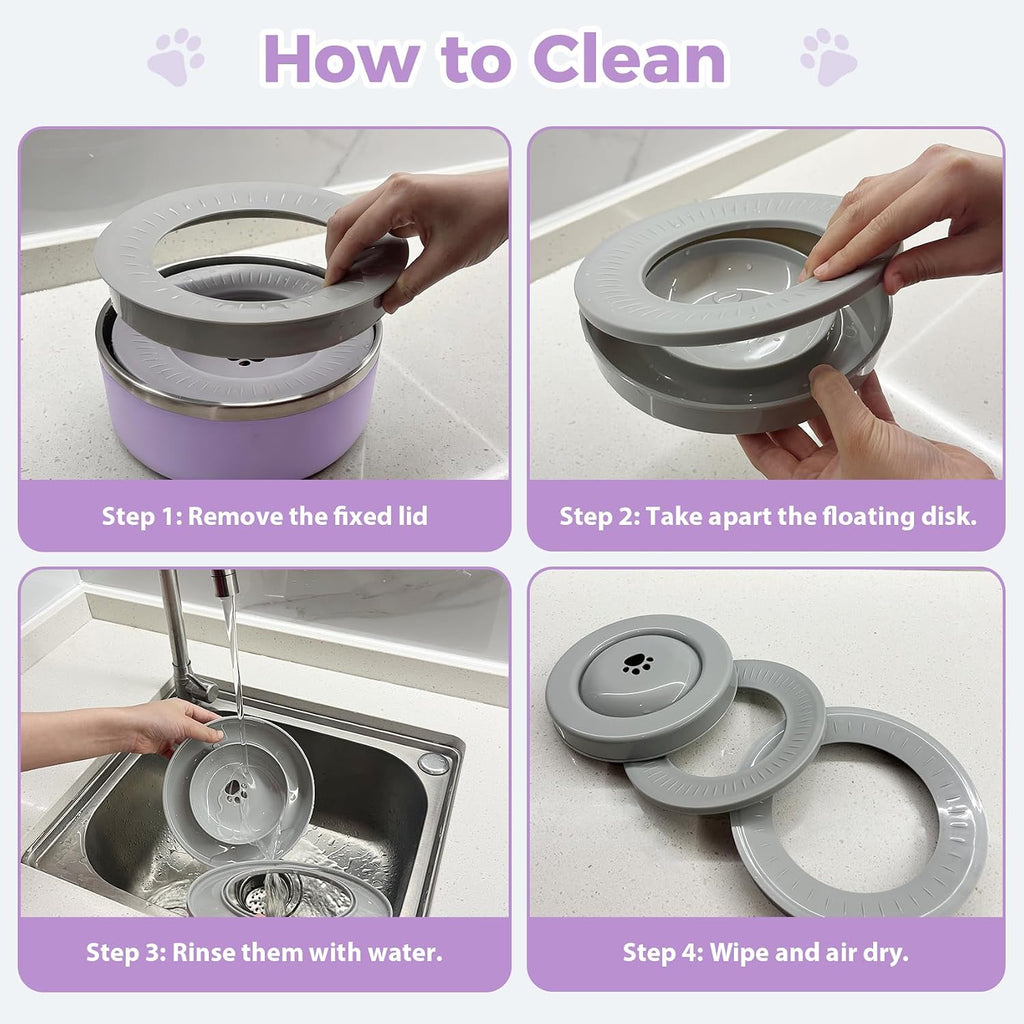 How to Clean

Step 1: Remove the fixed lid

Step 2: Take apart the floating disk.

Step 3: Rinse them with water.

Step 4: Wipe and air dry.