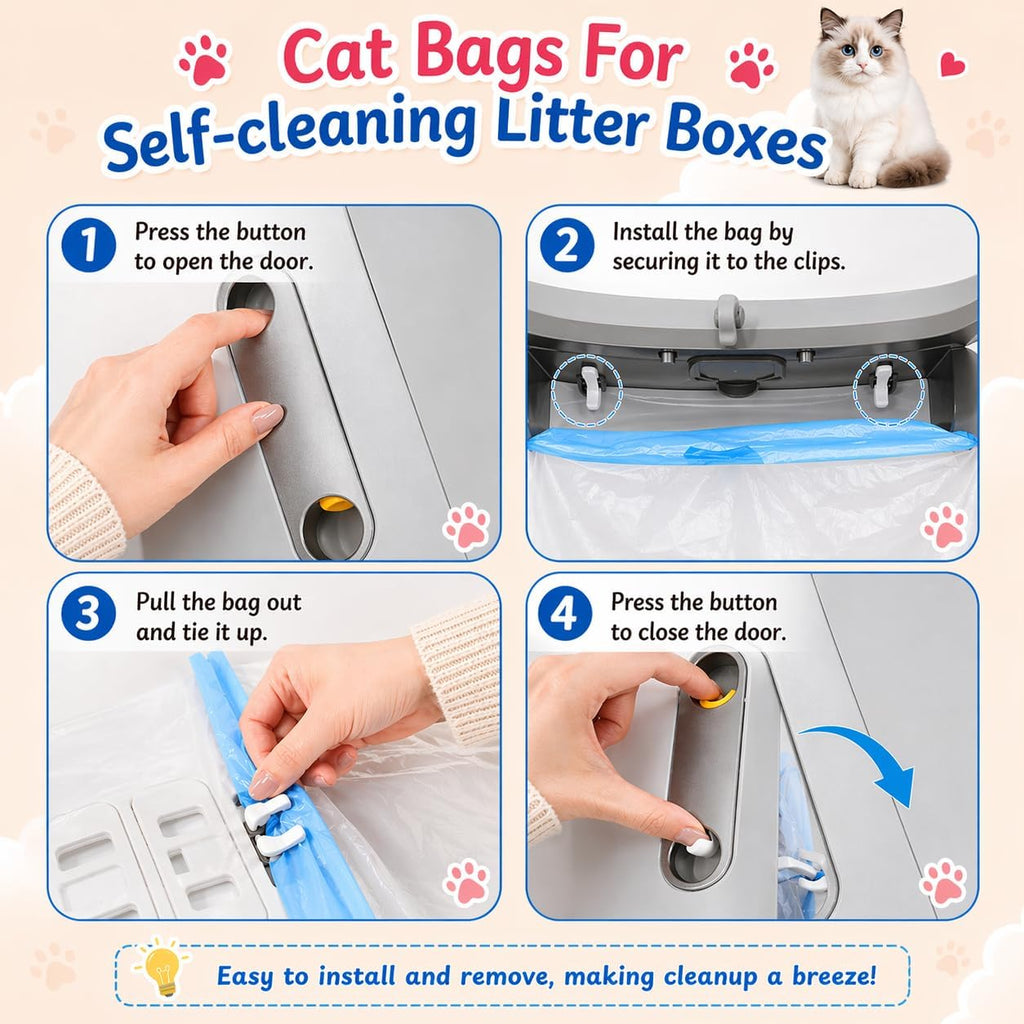 Cat Bags For
Self-cleaning Litter Boxes

1
Press the button
to open the door.

2
Install the bag by
securing it to the clips.

3
Pull the bag out
and tie it up.

4
Press the button
to close the door.

Easy to install and remove, making cleanup a breeze!